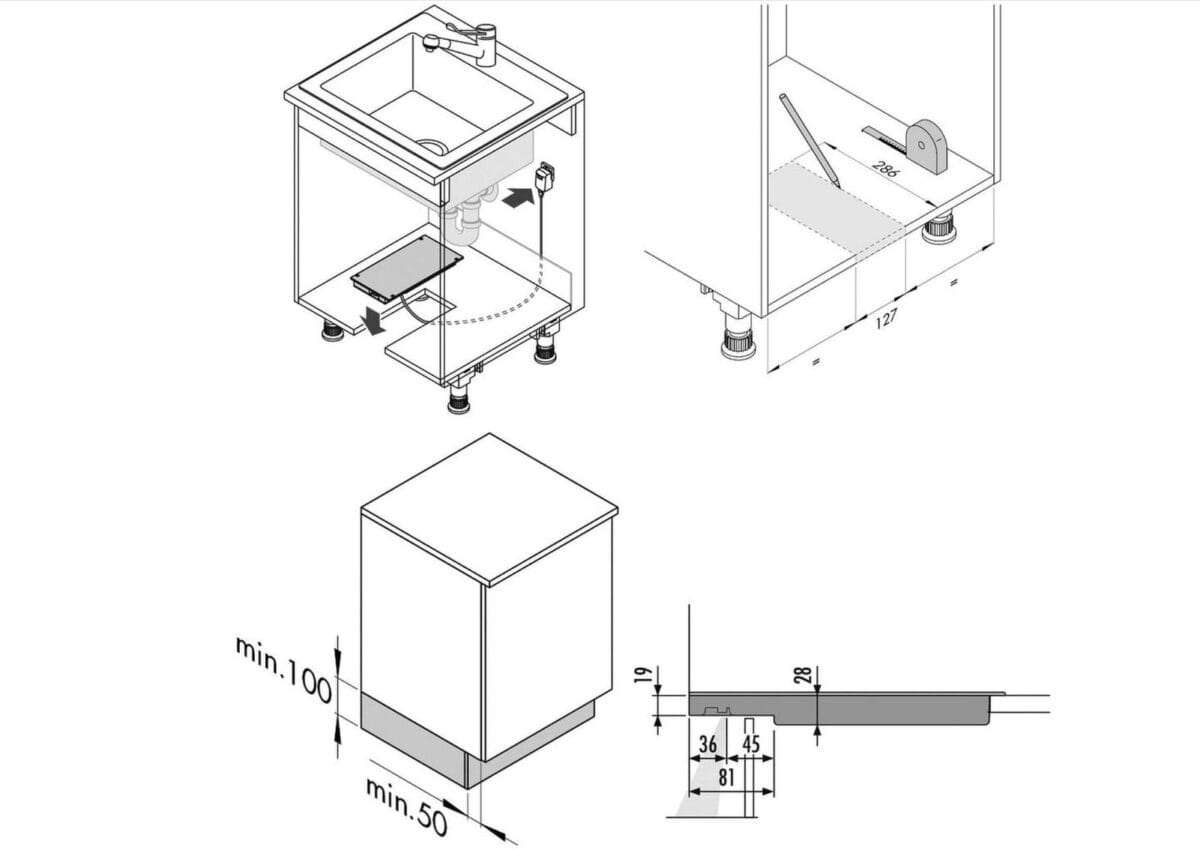 286

=

127

=

min.100

min.50

19

28

36

45

81