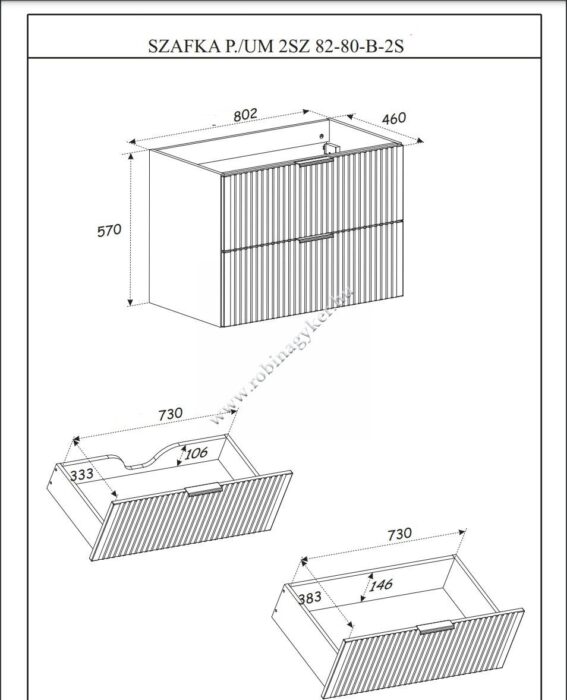 SZAFKA P./UM 2SZ 82-80-B-2S

802

460

570

www.robinagyker.hu

730

106

333

730

146

383